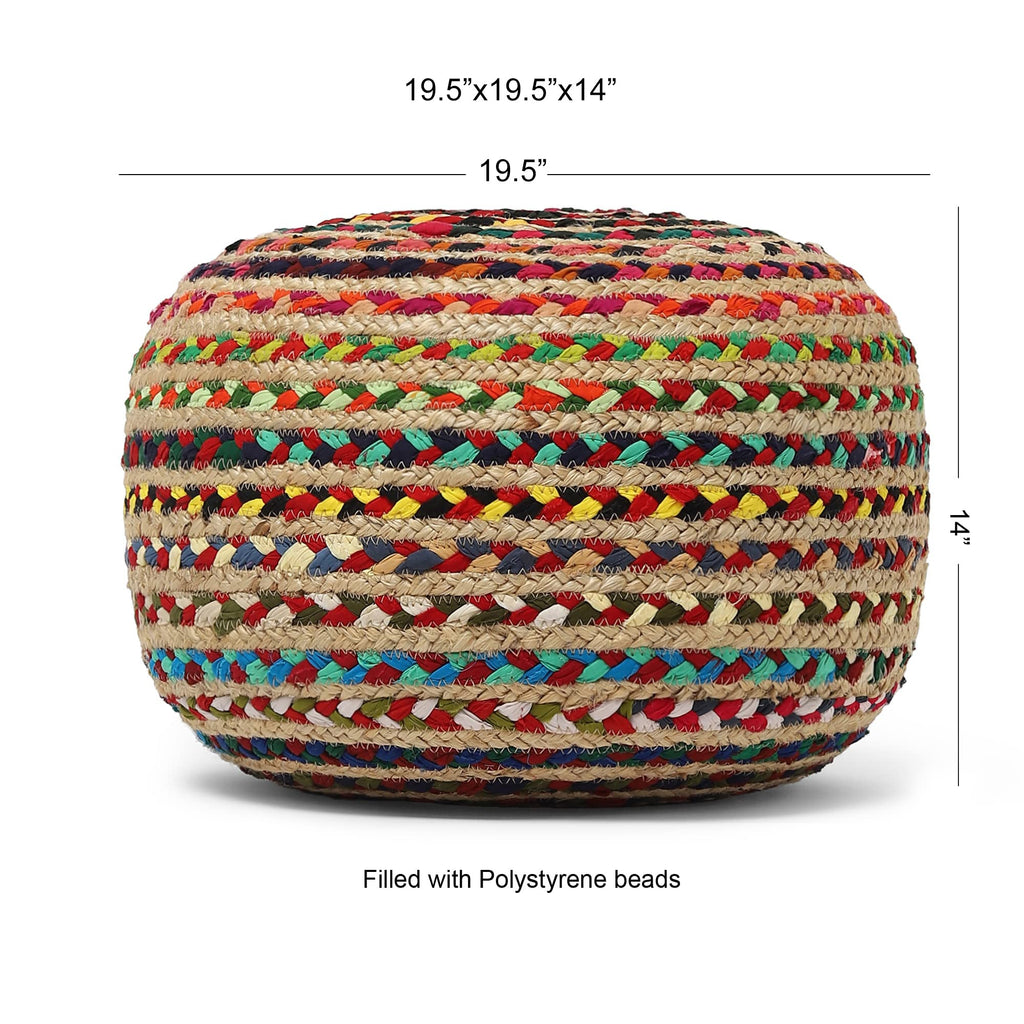 19.5”x19.5”x14”

19.5”

14”

Filled with Polystyrene beads